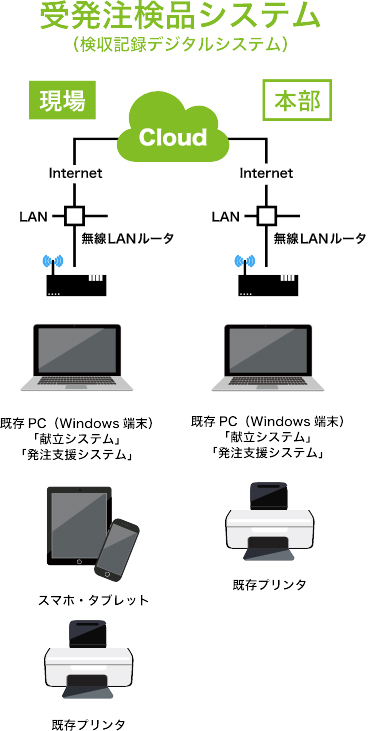 受発注検品システム
（検収記録デジタルシステム）

現場

Cloud

本部

Internet

LAN

無線LANルータ

既存 PC（Windows 端末）
「献立システム」
「発注支援システム」

スマホ・タブレット

既存プリンタ

Internet

LAN

無線LANルータ

既存 PC（Windows 端末）
「献立システム」
「発注支援システム」

既存プリンタ